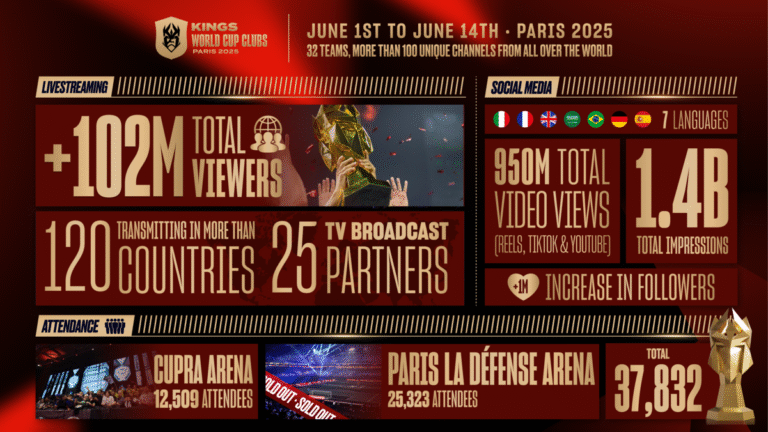 KINGS
WORLD CUP CLUBS
PARIS 2025

JUNE 1ST TO JUNE 14TH · PARIS 2025
32 TEAMS, MORE THAN 100 UNIQUE CHANNELS FROM ALL OVER THE WORLD

LIVESTREAMING

+102M TOTAL VIEWERS

120 TRANSMITTING IN MORE THAN COUNTRIES

25 TV BROADCAST PARTNERS

SOCIAL MEDIA

7 LANGUAGES

950M TOTAL VIDEO VIEWS
(REELS, TIKTOK & YOUTUBE)

1.4B
TOTAL IMPRESSIONS

+1M INCREASE IN FOLLOWERS

ATTENDANCE

CUPRA ARENA
12,509 ATTENDEES

SOLD OUT · SOLD OUT

PARIS LA DÉFENSE ARENA
25,323 ATTENDEES

TOTAL
37,832